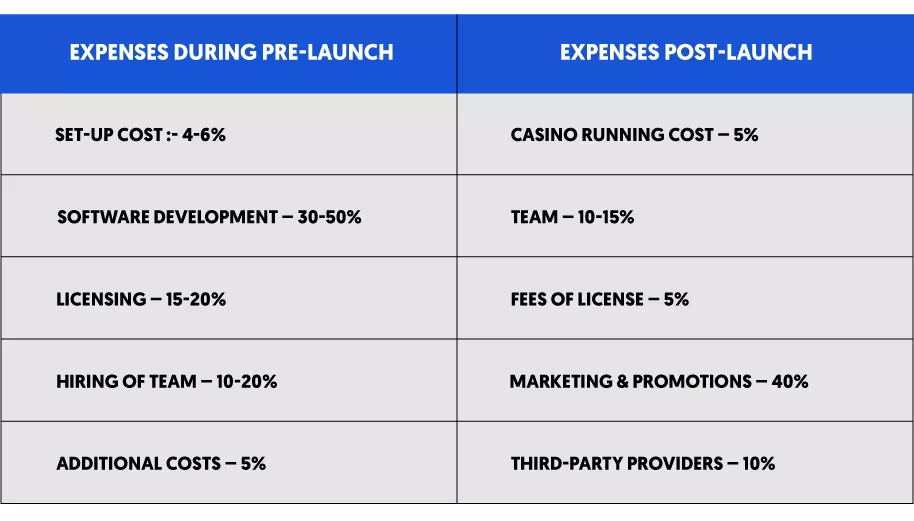 | EXPENSES DURING PRE-LAUNCH | EXPENSES POST-LAUNCH |
|---|---|
| SET-UP COST :- 4-6% | CASINO RUNNING COST – 5% |
| SOFTWARE DEVELOPMENT – 30-50% | TEAM – 10-15% |
| LICENSING – 15-20% | FEES OF LICENSE – 5% |
| HIRING OF TEAM – 10-20% | MARKETING & PROMOTIONS – 40% |
| ADDITIONAL COSTS – 5% | THIRD-PARTY PROVIDERS – 10% |