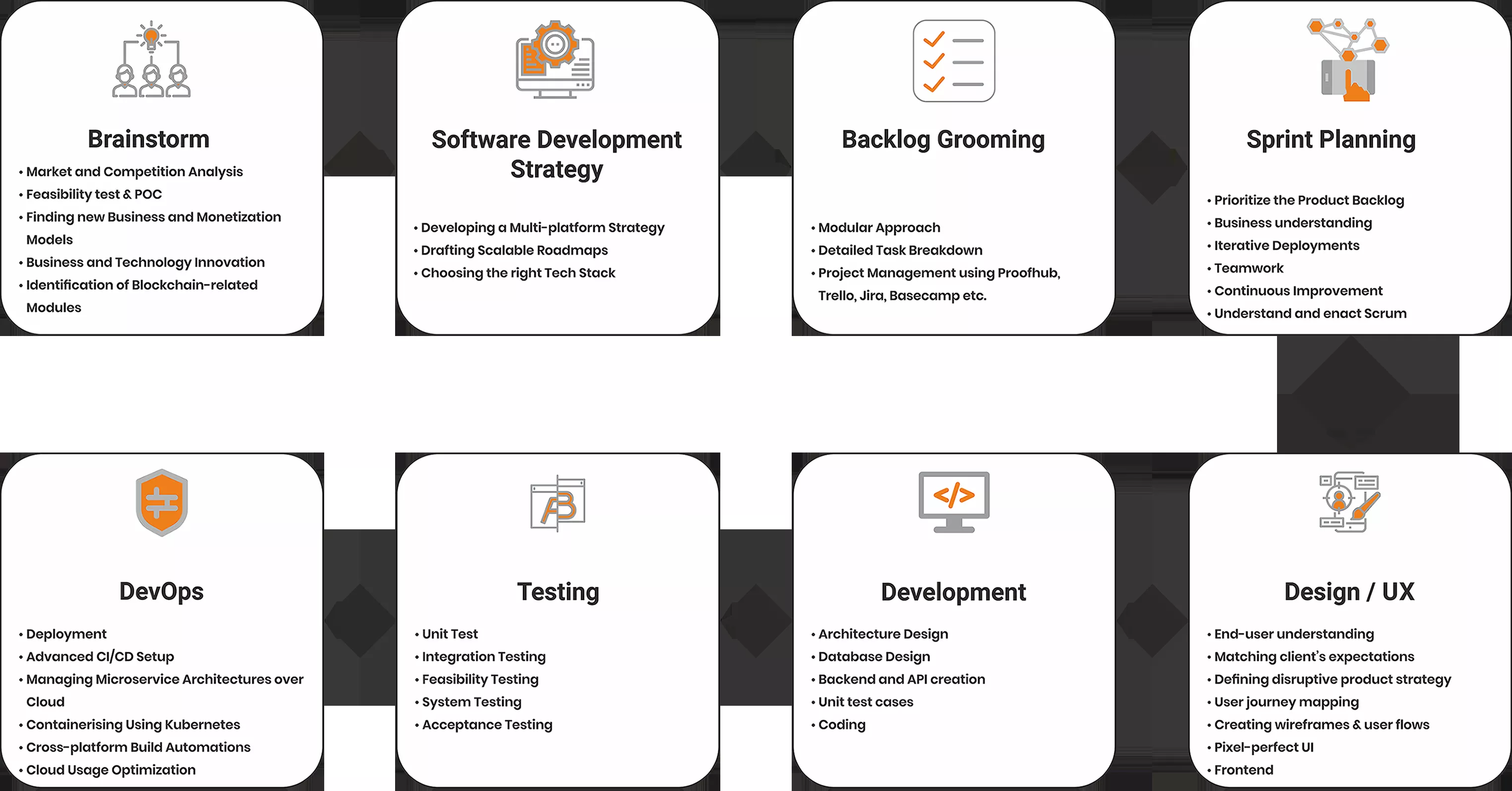 Brainstorm

• Market and Competition Analysis
• Feasibility test & POC
• Finding new Business and Monetization Models
• Business and Technology Innovation
• Identification of Blockchain-related Modules

Software Development Strategy

• Developing a Multi-platform Strategy
• Drafting Scalable Roadmaps
• Choosing the right Tech Stack

Backlog Grooming

• Modular Approach
• Detailed Task Breakdown
• Project Management using Proofhub, Trello, Jira, Basecamp etc.

Sprint Planning

• Prioritize the Product Backlog
• Business understanding
• Iterative Deployments
• Teamwork
• Continuous Improvement
• Understand and enact Scrum

DevOps

• Deployment
• Advanced CI/CD Setup
• Managing Microservice Architectures over Cloud
• Containerising Using Kubernetes
• Cross-platform Build Automations
• Cloud Usage Optimization

Testing

• Unit Test
• Integration Testing
• Feasibility Testing
• System Testing
• Acceptance Testing

Development

• Architecture Design
• Database Design
• Backend and API creation
• Unit test cases
• Coding

Design / UX

• End-user understanding
• Matching client's expectations
• Defining disruptive product strategy
• User journey mapping
• Creating wireframes & user flows
• Pixel-perfect UI
• Frontend