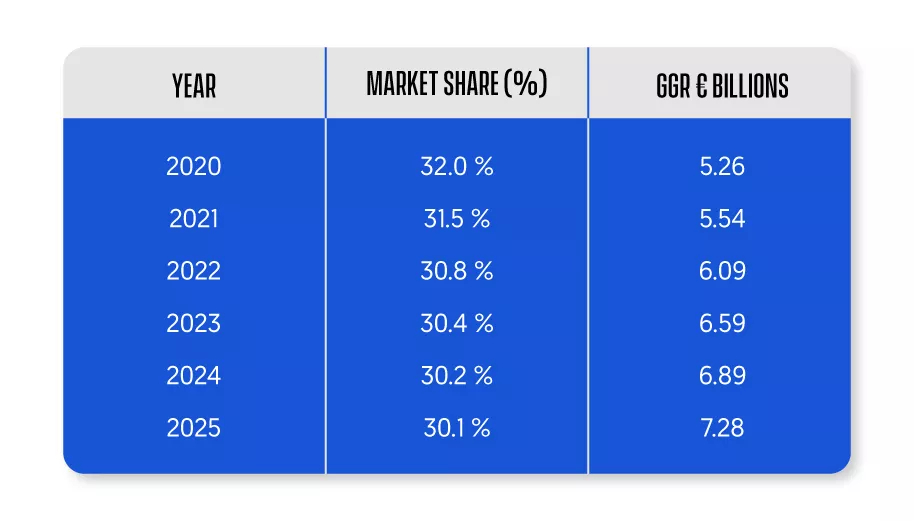 | YEAR | MARKET SHARE (%) | GGR € BILLIONS |
|---|---|---|
| 2020 | 32.0 % | 5.26 |
| 2021 | 31.5 % | 5.54 |
| 2022 | 30.8 % | 6.09 |
| 2023 | 30.4 % | 6.59 |
| 2024 | 30.2 % | 6.89 |
| 2025 | 30.1 % | 7.28 |