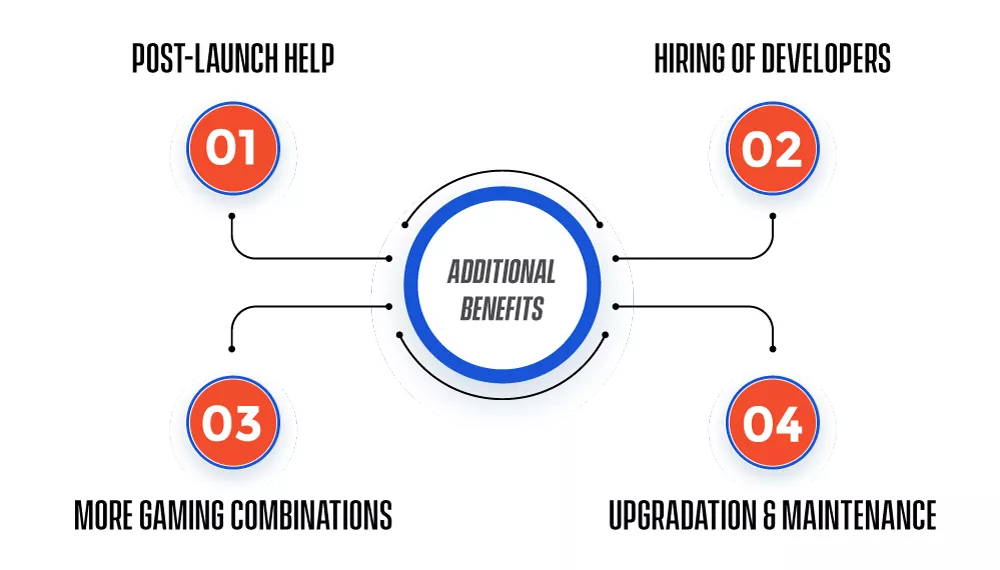 POST-LAUNCH HELP

01

HIRING OF DEVELOPERS

02

ADDITIONAL BENEFITS

03

MORE GAMING COMBINATIONS

04

UPGRADATION & MAINTENANCE