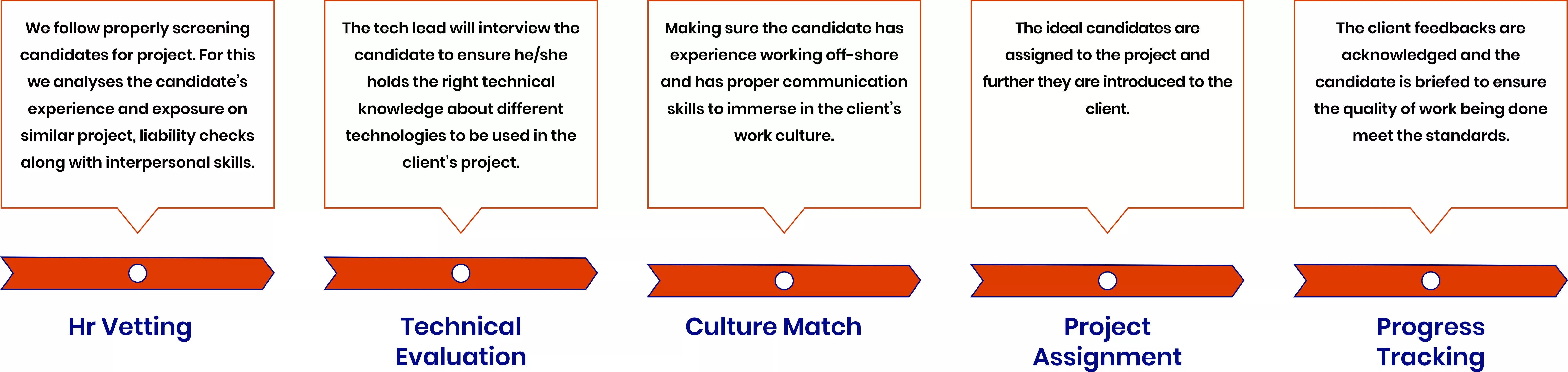 We follow properly screening candidates for project. For this we analyses the candidate's experience and exposure on similar project, liability checks along with interpersonal skills.

Hr Vetting

The tech lead will interview the candidate to ensure he/she holds the right technical knowledge about different technologies to be used in the client's project.

Technical Evaluation

Making sure the candidate has experience working off-shore and has proper communication skills to immerse in the client's work culture.

Culture Match

The ideal candidates are assigned to the project and further they are introduced to the client.

Project Assignment

The client feedbacks are acknowledged and the candidate is briefed to ensure the quality of work being done meet the standards.

Progress Tracking