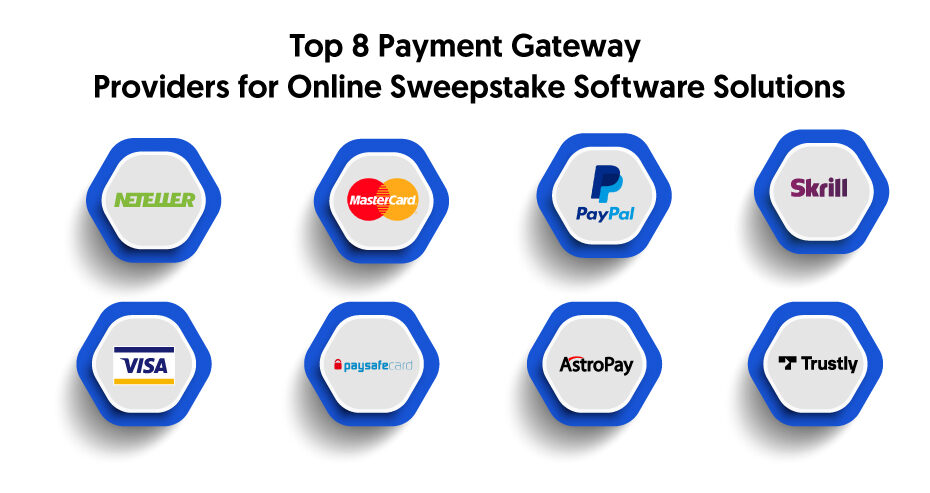 Top 8 Payment Gateway
Providers for Online Sweepstake Software Solutions

NETELLER

MasterCard

PayPal

Skrill

VISA

paysafecard

AstroPay

Trustly