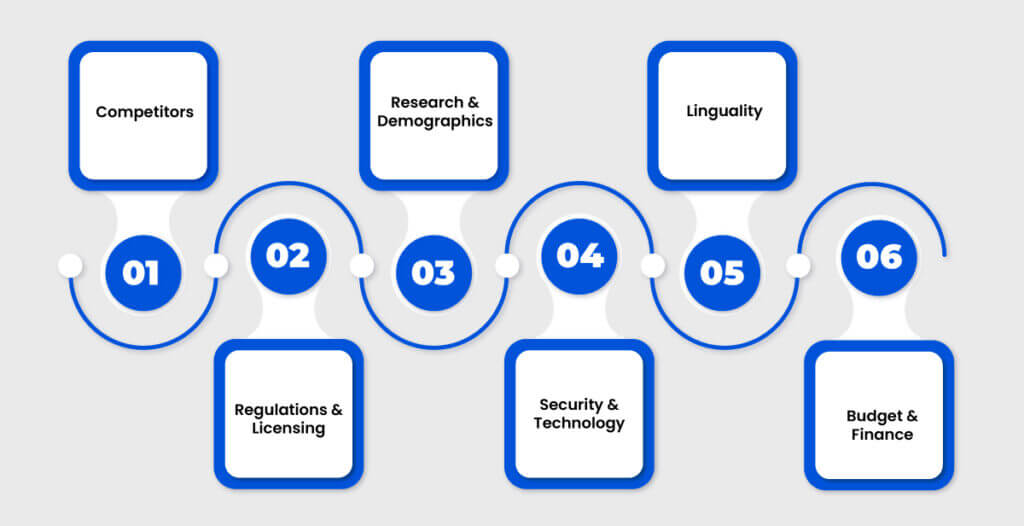 Competitors

01

02

Regulations & Licensing

Research & Demographics

03

04

Security & Technology

Linguality

05

06

Budget & Finance