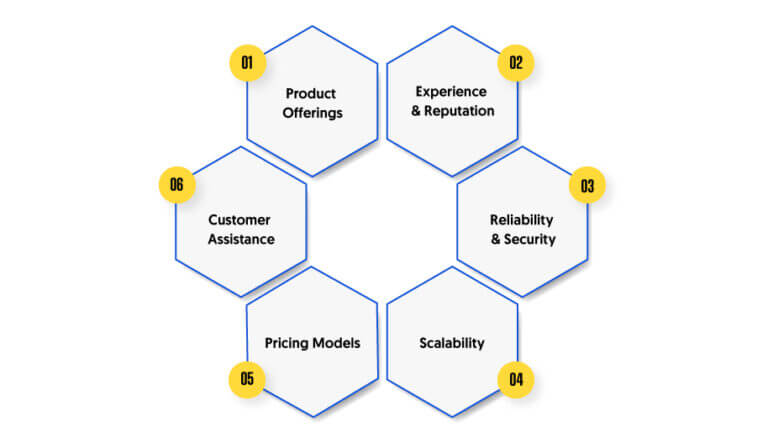 01
Product Offerings

02
Experience & Reputation

03
Reliability & Security

04
Scalability

05
Pricing Models

06
Customer Assistance