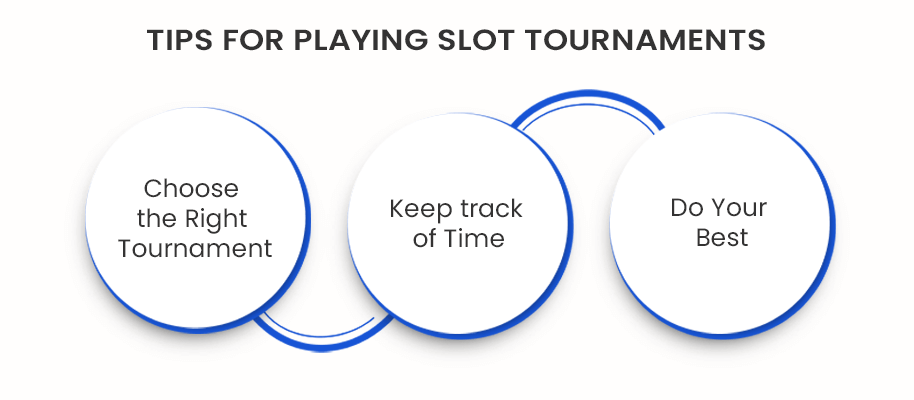 TIPS FOR PLAYING SLOT TOURNAMENTS

Choose the Right Tournament

Keep track of Time

Do Your Best