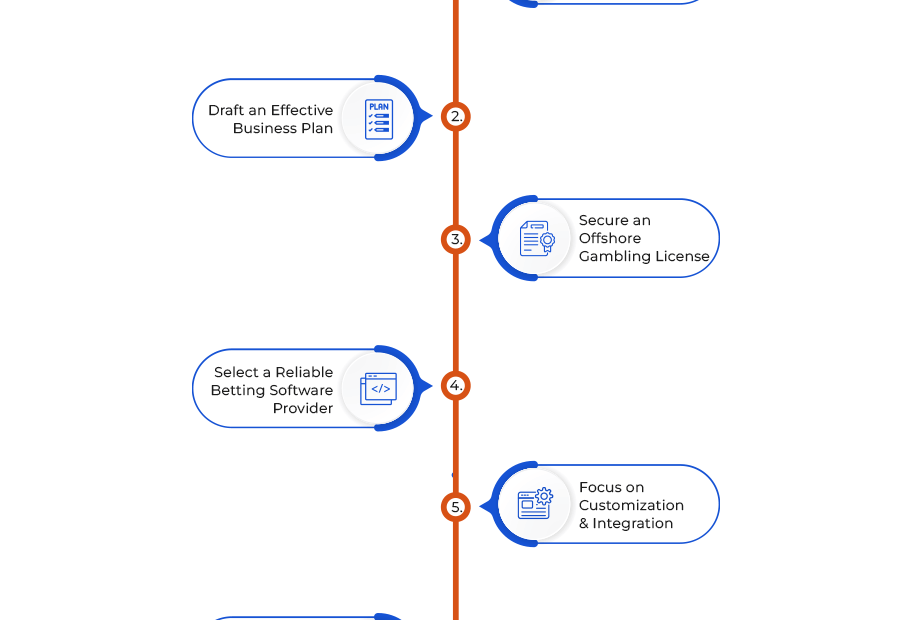 Draft an Effective Business Plan

PLAN

2.

3.

Secure an Offshore Gambling License

Select a Reliable Betting Software Provider

</>

4.

5.

Focus on Customization & Integration