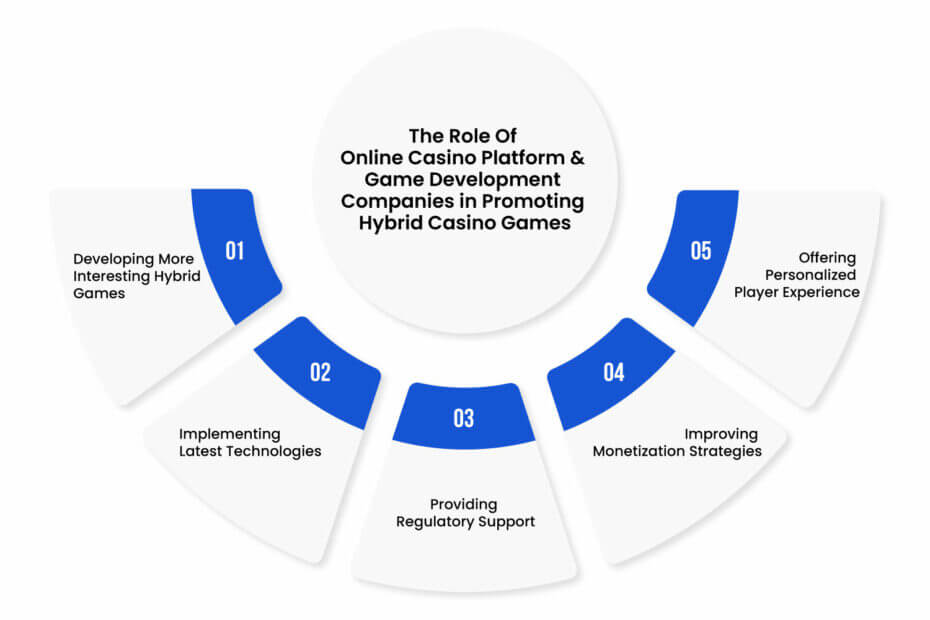 The Role Of Online Casino Platform & Game Development Companies in Promoting Hybrid Casino Games

01

Developing More Interesting Hybrid Games

02

Implementing Latest Technologies

03

Providing Regulatory Support

04

Improving Monetization Strategies

05

Offering Personalized Player Experience