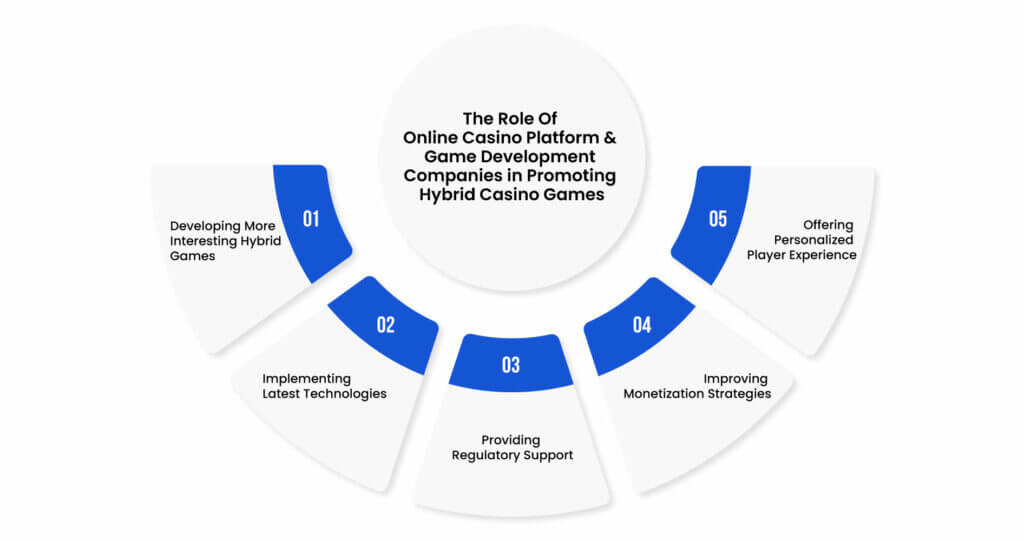 The Role Of Online Casino Platform & Game Development Companies in Promoting Hybrid Casino Games

01
Developing More Interesting Hybrid Games

02
Implementing Latest Technologies

03
Providing Regulatory Support

04
Improving Monetization Strategies

05
Offering Personalized Player Experience