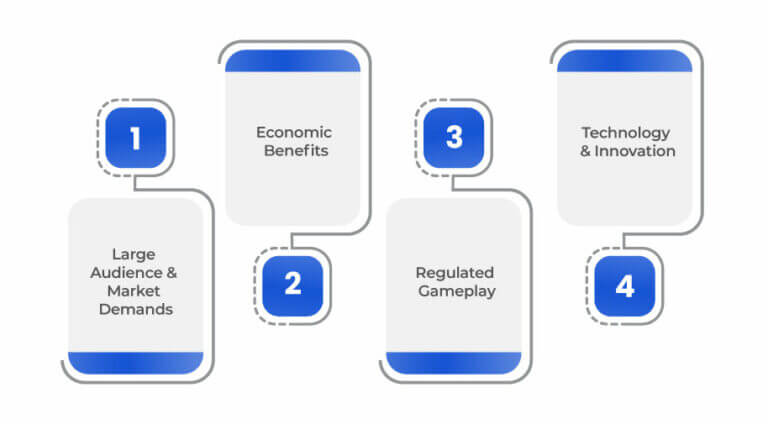 1

Large Audience & Market Demands

Economic Benefits

2

3

Regulated Gameplay

Technology & Innovation

4