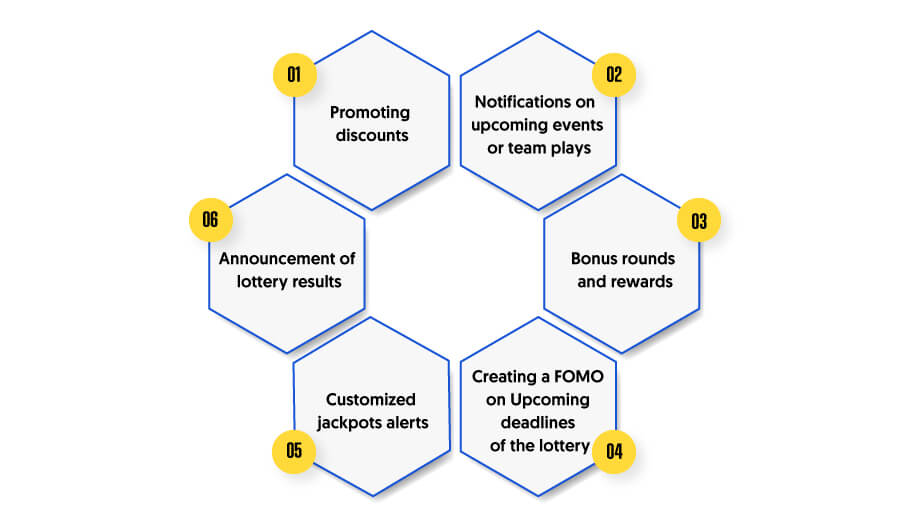 01
Promoting discounts

02
Notifications on upcoming events or team plays

03
Bonus rounds and rewards

04
Creating a FOMO on Upcoming deadlines of the lottery

05
Customized jackpots alerts

06
Announcement of lottery results