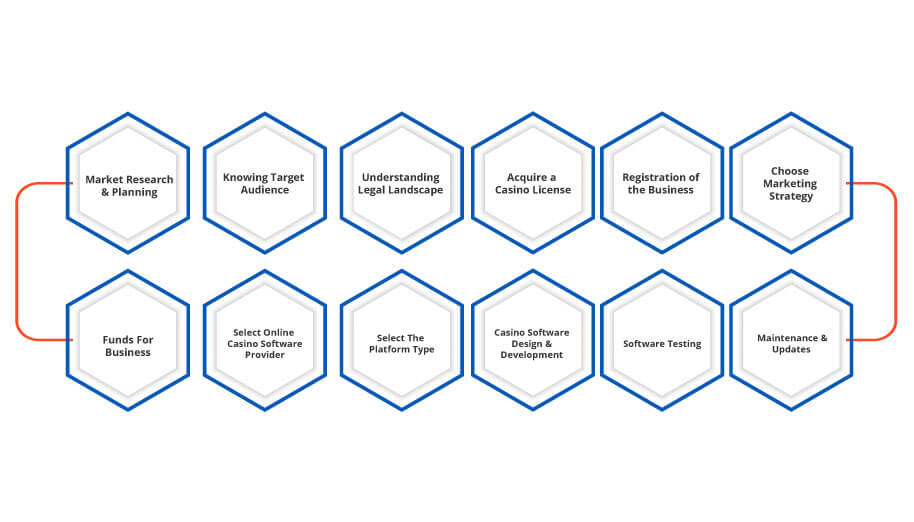 Market Research & Planning

Knowing Target Audience

Understanding Legal Landscape

Acquire a Casino License

Registration of the Business

Choose Marketing Strategy

Funds For Business

Select Online Casino Software Provider

Select The Platform Type

Casino Software Design & Development

Software Testing

Maintenance & Updates