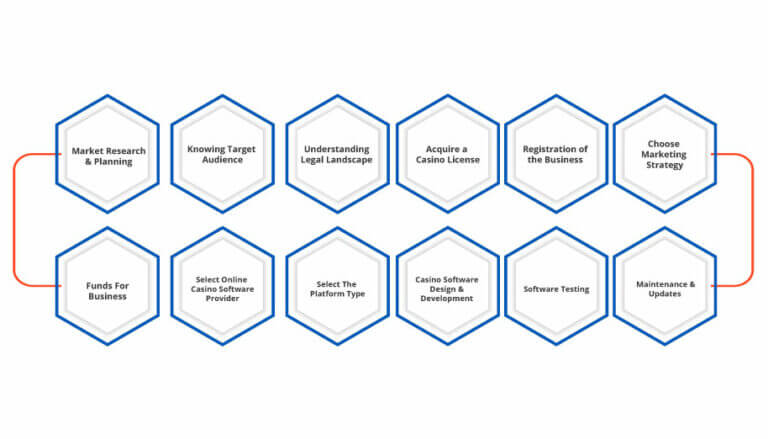 Market Research & Planning

Knowing Target Audience

Understanding Legal Landscape

Acquire a Casino License

Registration of the Business

Choose Marketing Strategy

Funds For Business

Select Online Casino Software Provider

Select The Platform Type

Casino Software Design & Development

Software Testing

Maintenance & Updates