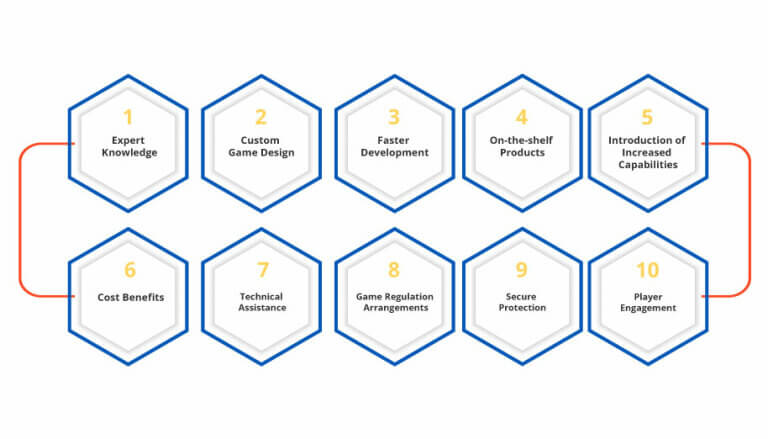 1
Expert Knowledge

2
Custom Game Design

3
Faster Development

4
On-the-shelf Products

5
Introduction of Increased Capabilities

6
Cost Benefits

7
Technical Assistance

8
Game Regulation Arrangements

9
Secure Protection

10
Player Engagement