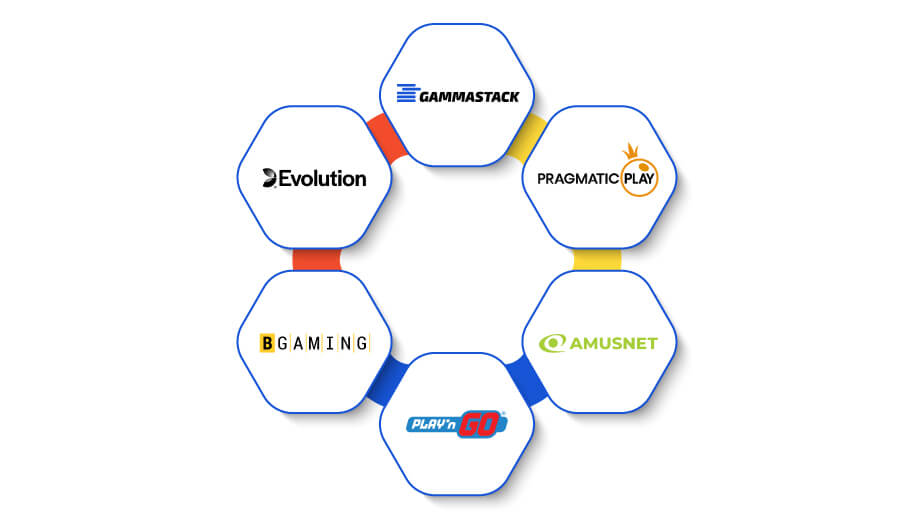 GAMMASTACK

Evolution

PRAGMATIC PLAY

BGAMING

AMUSNET

PLAY'n GO