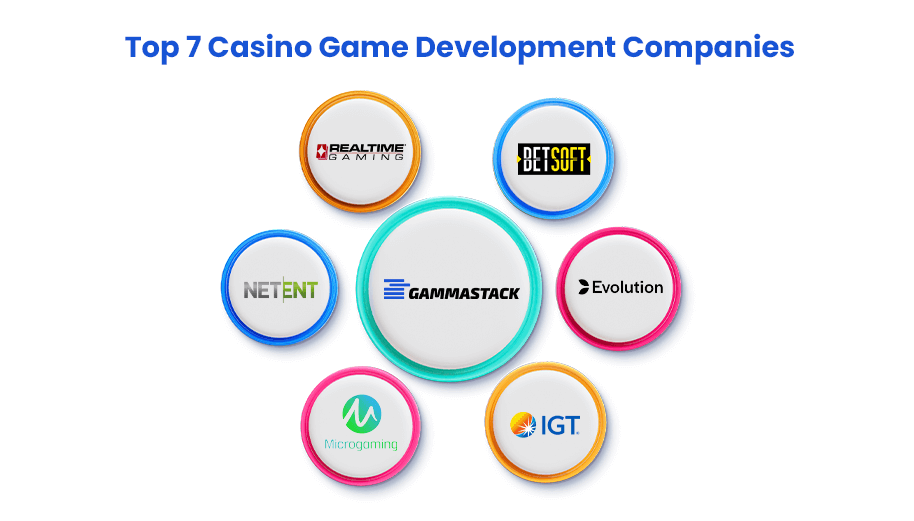 Top 7 Casino Game Development Companies

REALTIME GAMING

BETSOFT

NETENT

GAMMASTACK

Evolution

Microgaming

IGT