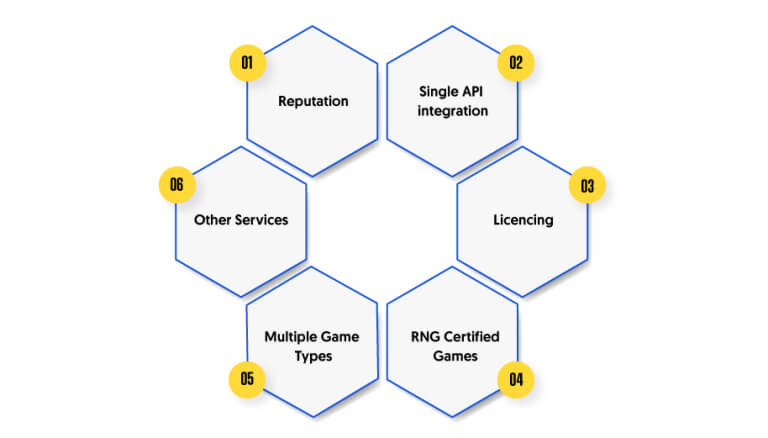 01
Reputation

02
Single API integration

03
Licencing

04
RNG Certified Games

05
Multiple Game Types

06
Other Services