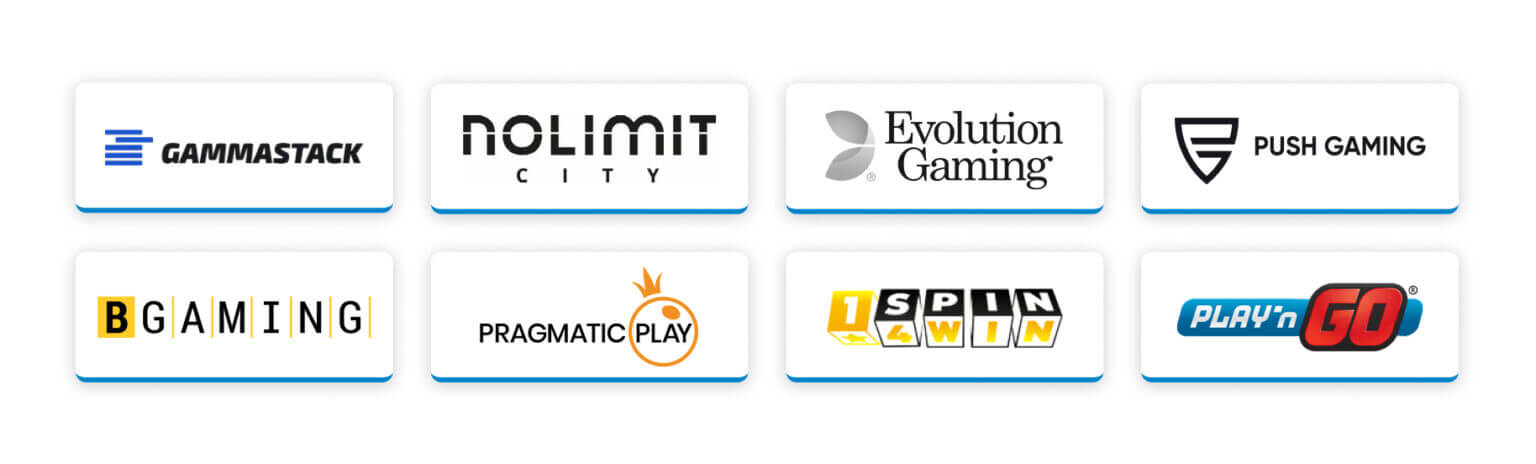 GAMMASTACK

NOLIMIT CITY

Evolution Gaming

PUSH GAMING

BGAMING

PRAGMATIC PLAY

1 SPIN 4 WIN

PLAY'n GO