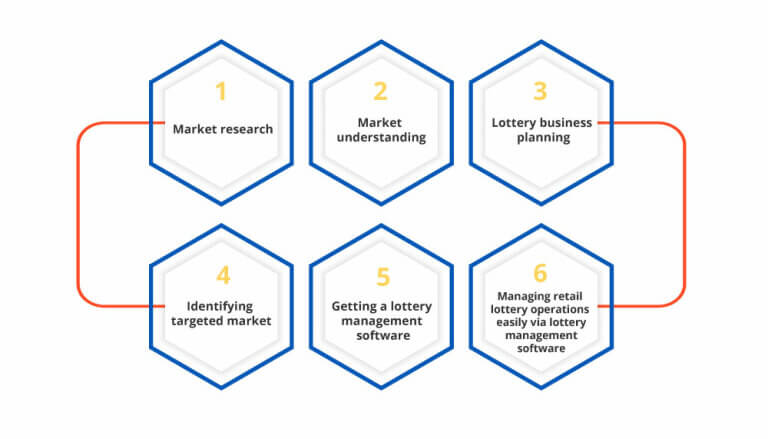 1
Market research

2
Market understanding

3
Lottery business planning

4
Identifying targeted market

5
Getting a lottery management software

6
Managing retail lottery operations easily via lottery management software