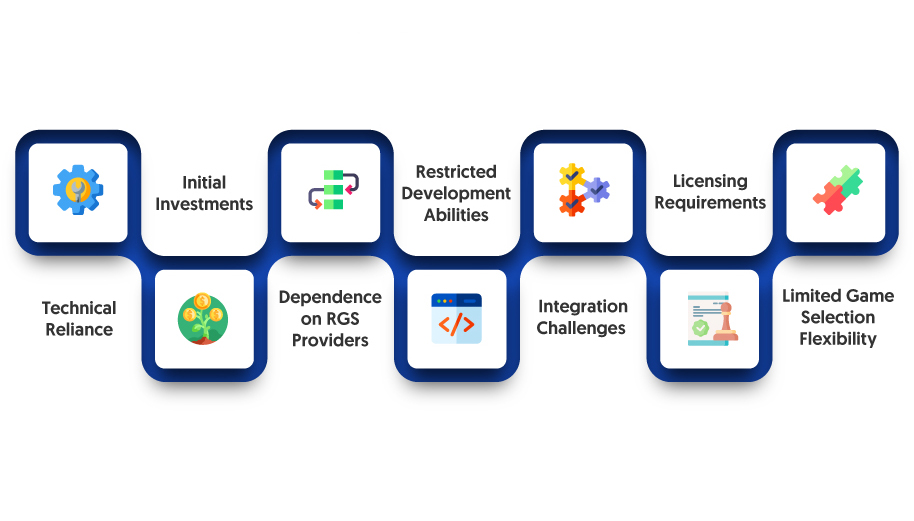 Technical Reliance

Initial Investments

Dependence on RGS Providers

Restricted Development Abilities

Integration Challenges

Licensing Requirements

Limited Game Selection Flexibility

</>