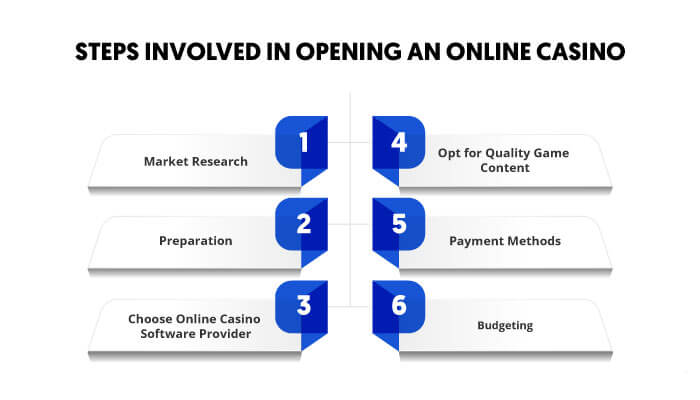 STEPS INVOLVED IN OPENING AN ONLINE CASINO

1
Market Research

2
Preparation

3
Choose Online Casino Software Provider

4
Opt for Quality Game Content

5
Payment Methods

6
Budgeting