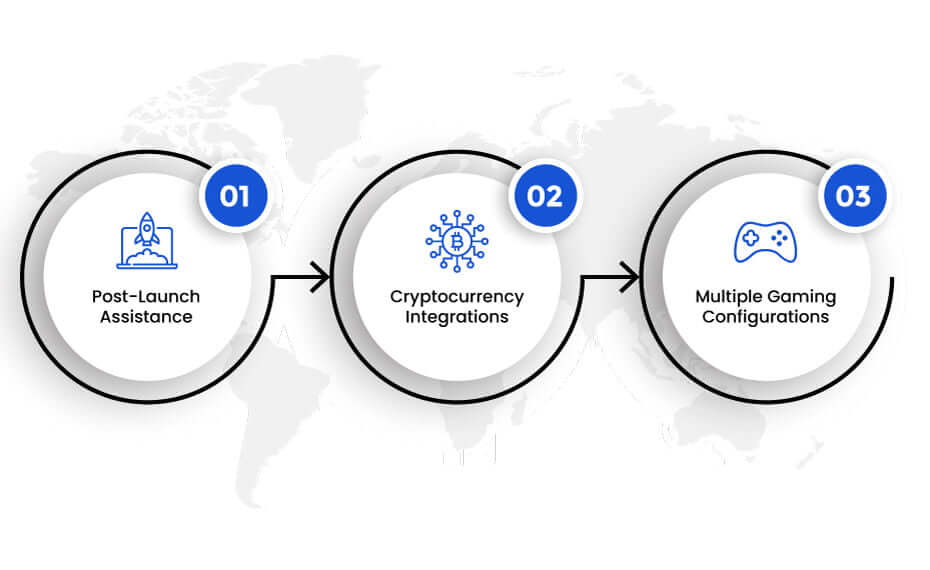 01

Post-Launch Assistance

02

Cryptocurrency Integrations

03

Multiple Gaming Configurations