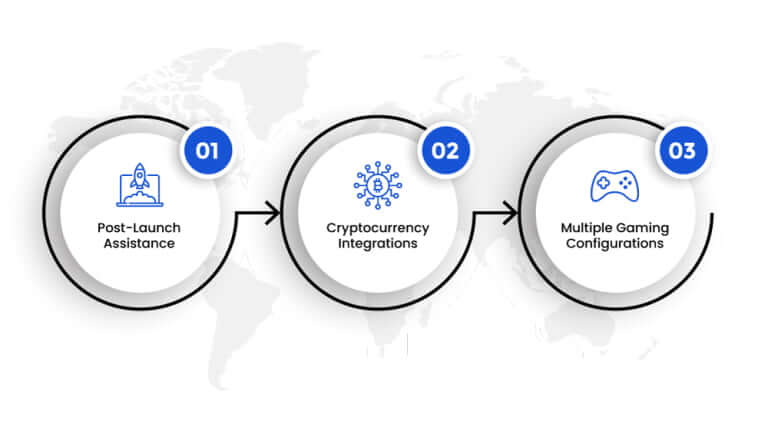 01
Post-Launch Assistance

02
Cryptocurrency Integrations

03
Multiple Gaming Configurations