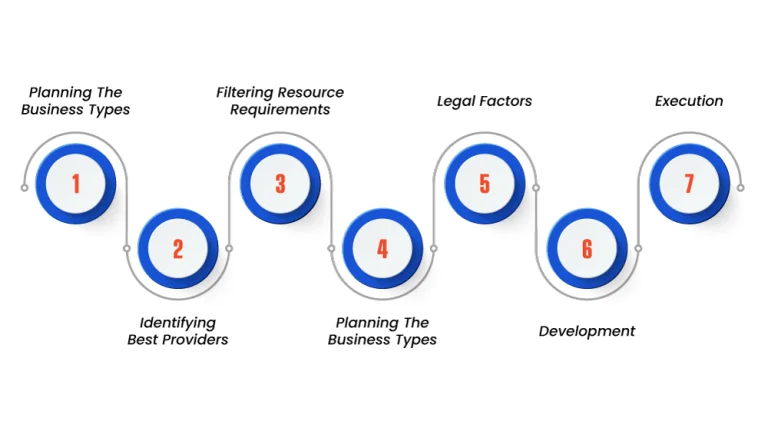 Planning The Business Types

1

2

Identifying Best Providers

Filtering Resource Requirements

3

4

Planning The Business Types

Legal Factors

5

6

Development

Execution

7