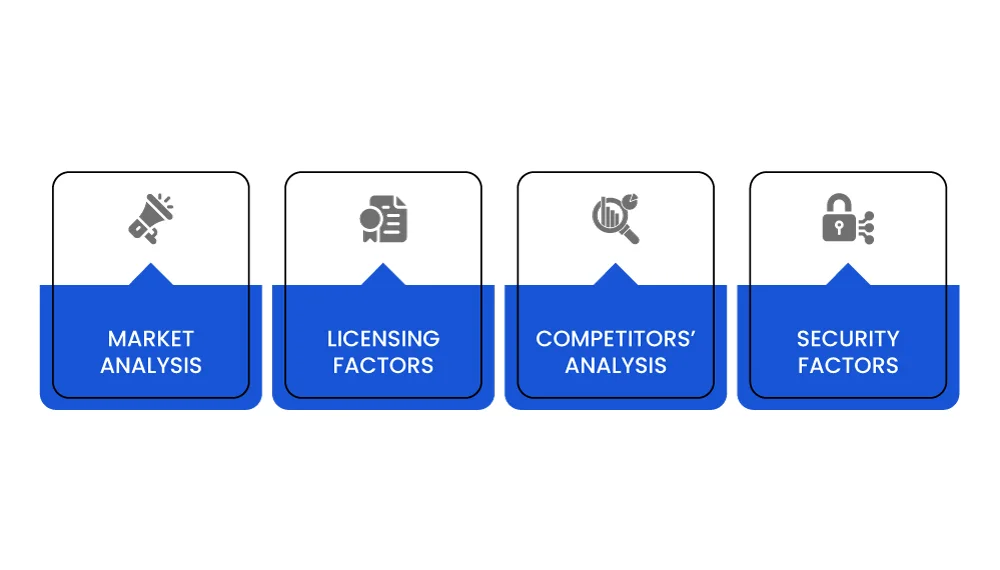 MARKET ANALYSIS

LICENSING FACTORS

COMPETITORS' ANALYSIS

SECURITY FACTORS