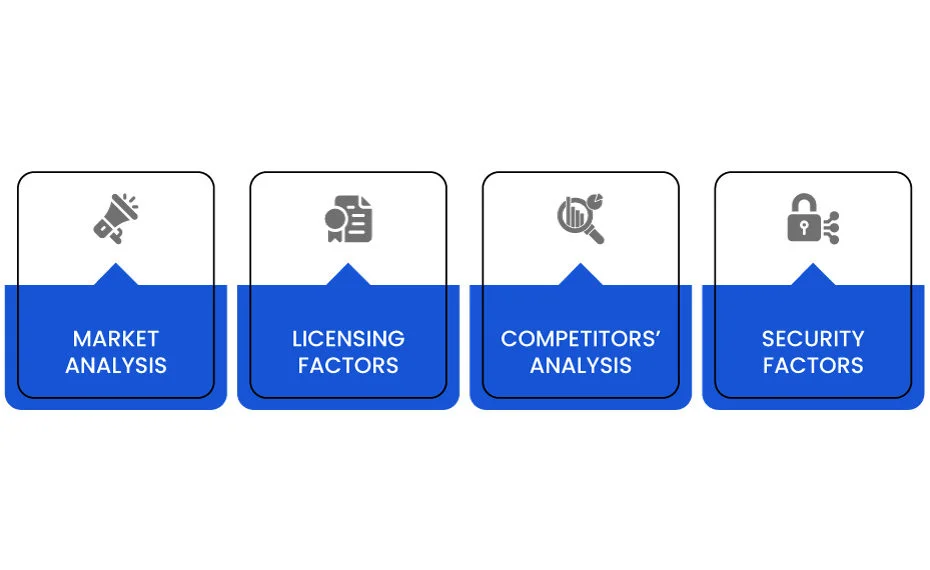 MARKET ANALYSIS

LICENSING FACTORS

COMPETITORS' ANALYSIS

SECURITY FACTORS