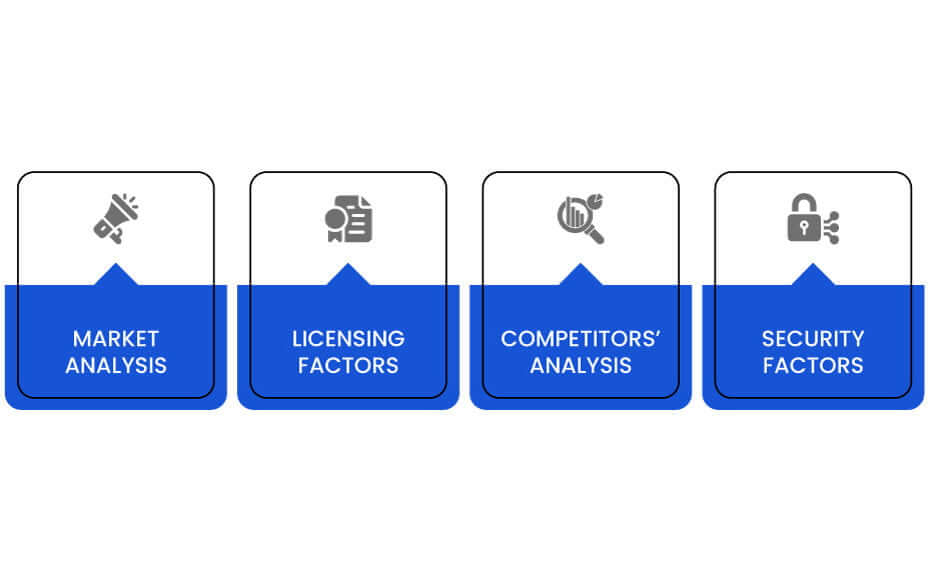 MARKET ANALYSIS

LICENSING FACTORS

COMPETITORS' ANALYSIS

SECURITY FACTORS