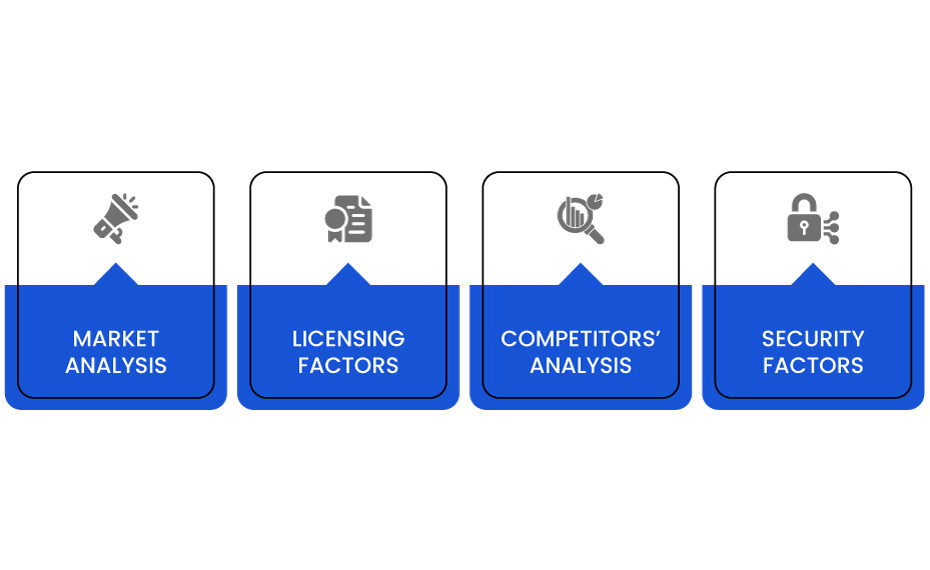 MARKET ANALYSIS

LICENSING FACTORS

COMPETITORS' ANALYSIS

SECURITY FACTORS