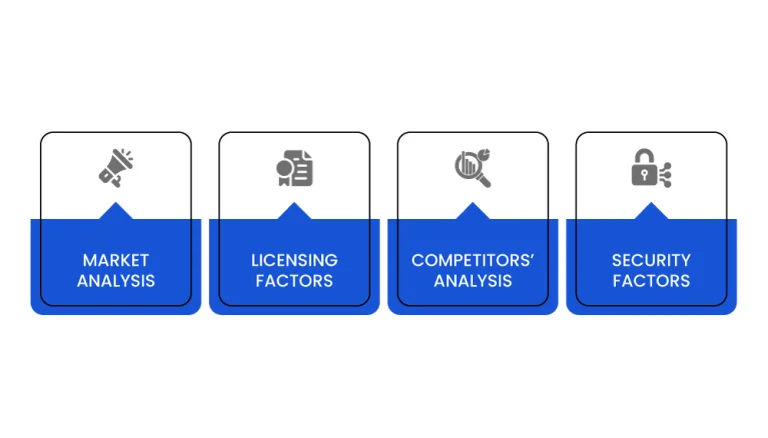 MARKET ANALYSIS

LICENSING FACTORS

COMPETITORS' ANALYSIS

SECURITY FACTORS