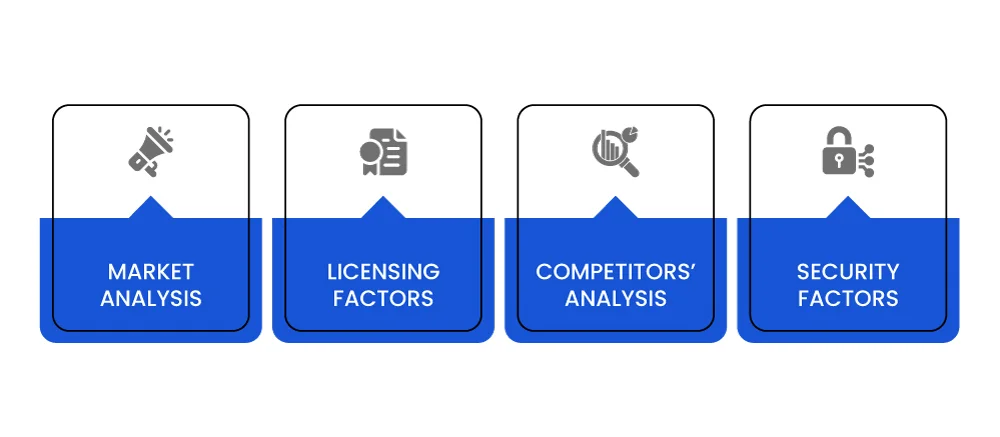 MARKET ANALYSIS

LICENSING FACTORS

COMPETITORS' ANALYSIS

SECURITY FACTORS