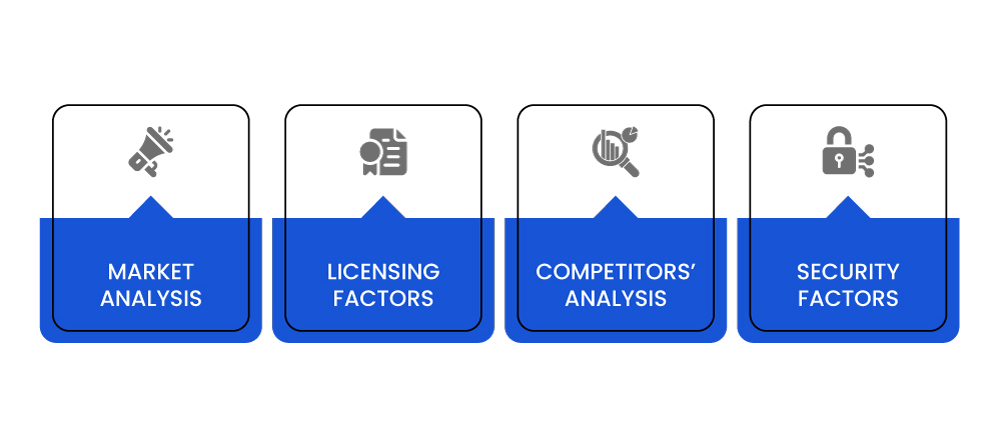 MARKET ANALYSIS

LICENSING FACTORS

COMPETITORS' ANALYSIS

SECURITY FACTORS