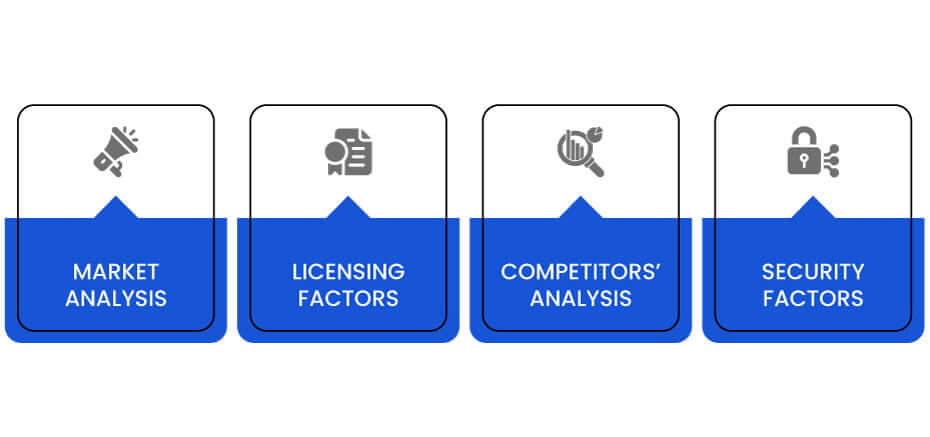 MARKET ANALYSIS

LICENSING FACTORS

COMPETITORS' ANALYSIS

SECURITY FACTORS