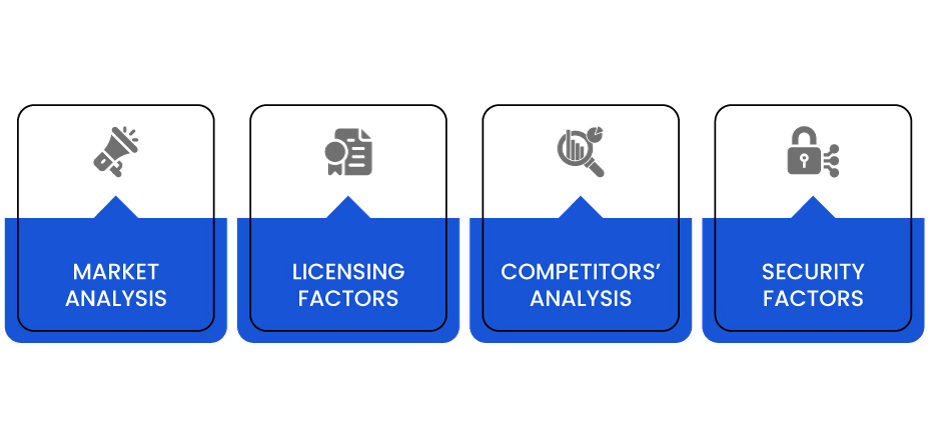 MARKET ANALYSIS

LICENSING FACTORS

COMPETITORS' ANALYSIS

SECURITY FACTORS