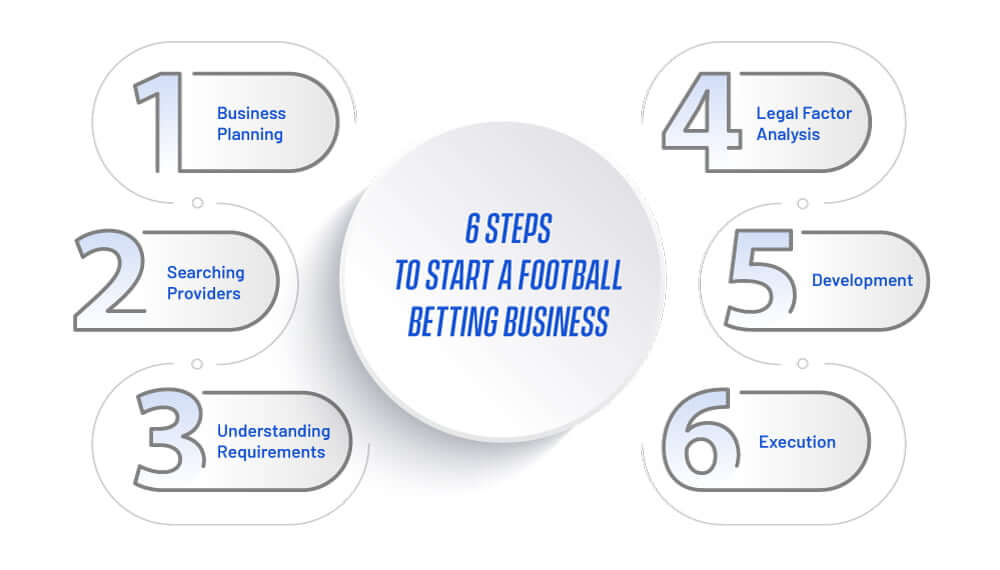 6 STEPS
TO START A FOOTBALL
BETTING BUSINESS

1 Business Planning

2 Searching Providers

3 Understanding Requirements

4 Legal Factor Analysis

5 Development

6 Execution