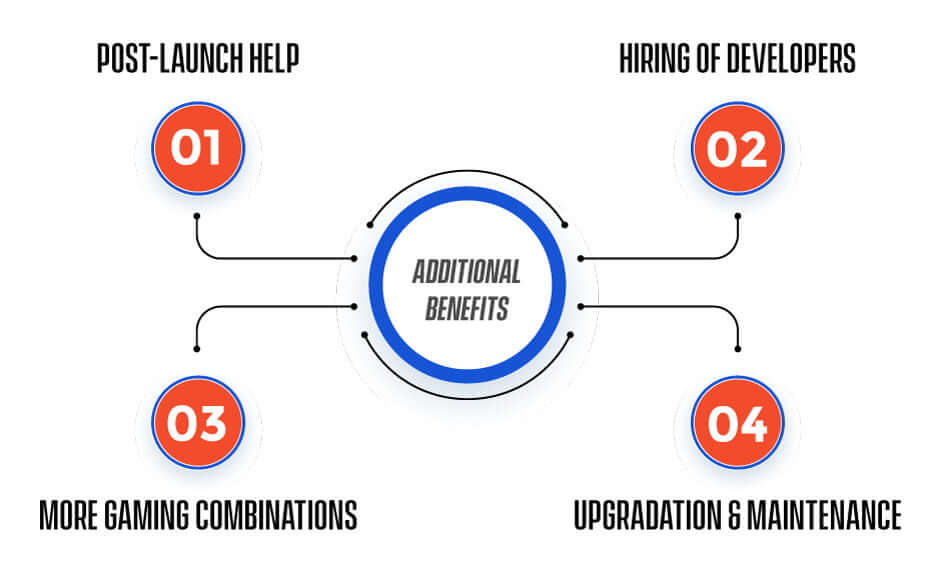 POST-LAUNCH HELP

01

HIRING OF DEVELOPERS

02

ADDITIONAL BENEFITS

03

MORE GAMING COMBINATIONS

04

UPGRADATION & MAINTENANCE