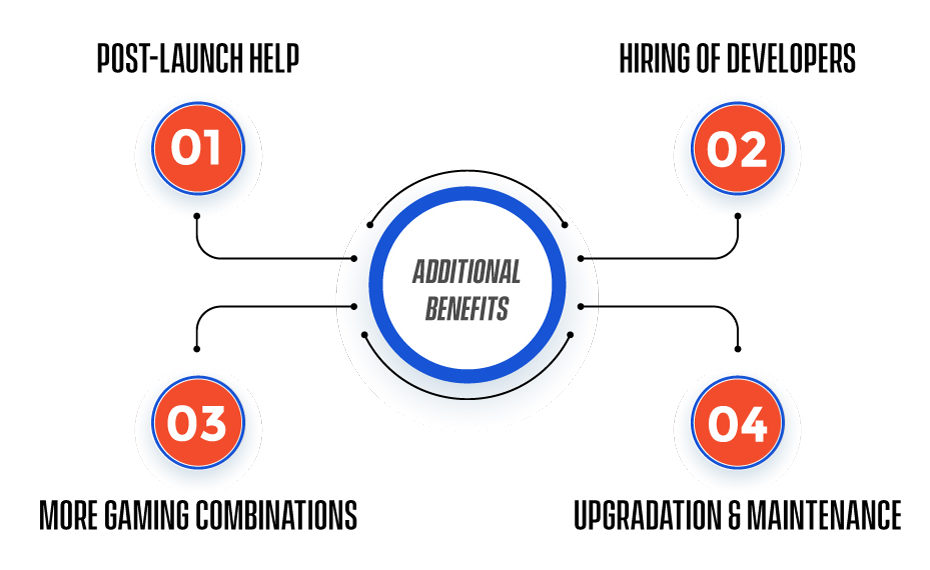 POST-LAUNCH HELP

01

HIRING OF DEVELOPERS

02

ADDITIONAL BENEFITS

03

MORE GAMING COMBINATIONS

04

UPGRADATION & MAINTENANCE