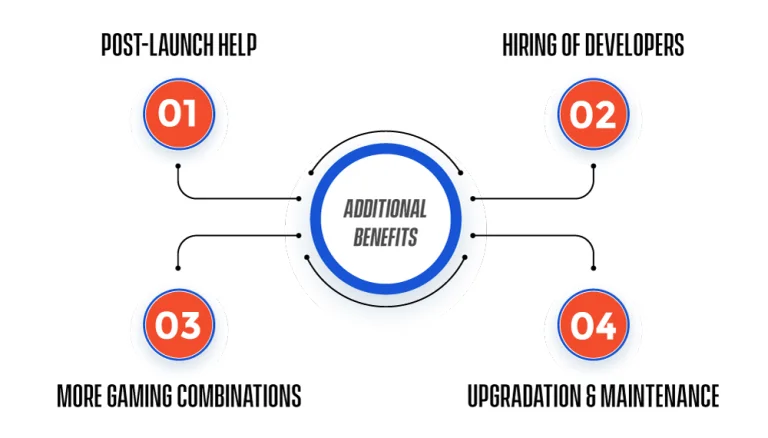 POST-LAUNCH HELP

01

HIRING OF DEVELOPERS

02

ADDITIONAL BENEFITS

03

MORE GAMING COMBINATIONS

04

UPGRADATION & MAINTENANCE