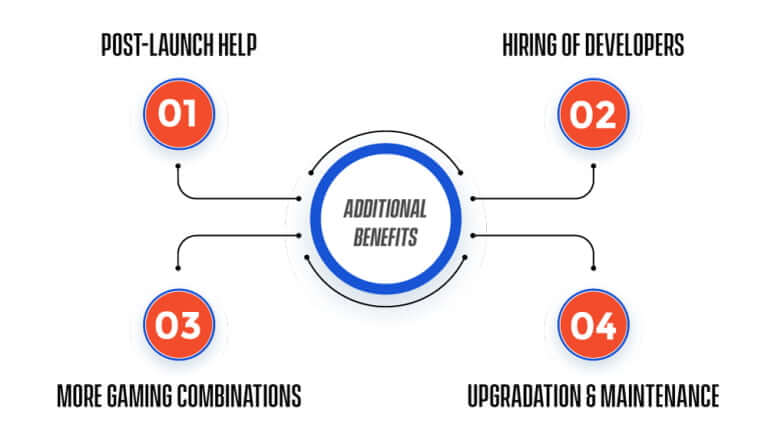 POST-LAUNCH HELP

01

HIRING OF DEVELOPERS

02

ADDITIONAL BENEFITS

03

MORE GAMING COMBINATIONS

04

UPGRADATION & MAINTENANCE