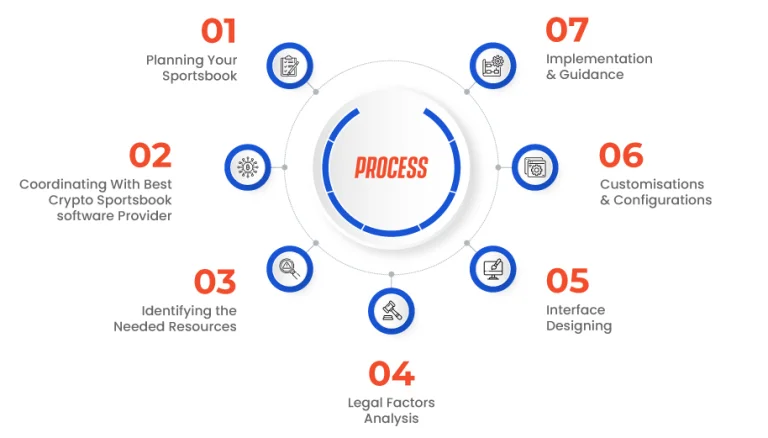 PROCESS

01
Planning Your Sportsbook

02
Coordinating With Best Crypto Sportsbook software Provider

03
Identifying the Needed Resources

04
Legal Factors Analysis

05
Interface Designing

06
Customisations & Configurations

07
Implementation & Guidance