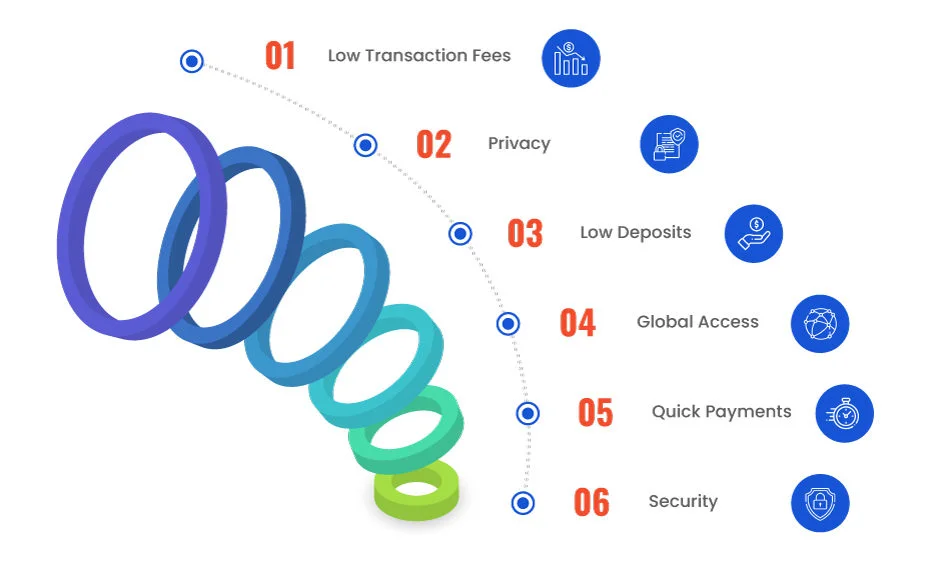 01 Low Transaction Fees

02 Privacy

03 Low Deposits

04 Global Access

05 Quick Payments

06 Security