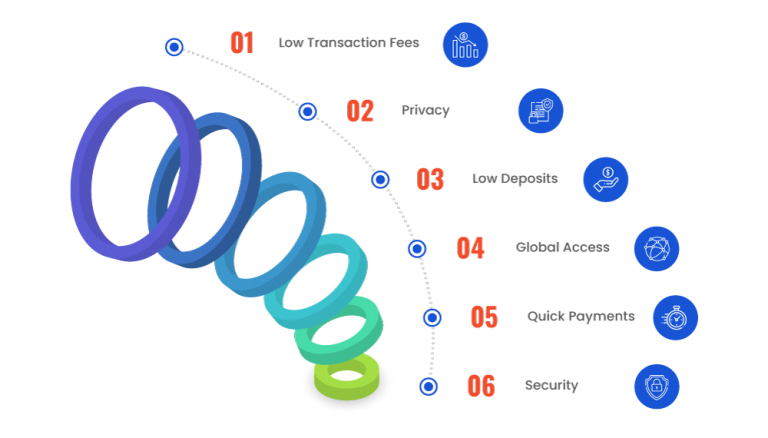 01 Low Transaction Fees

02 Privacy

03 Low Deposits

04 Global Access

05 Quick Payments

06 Security