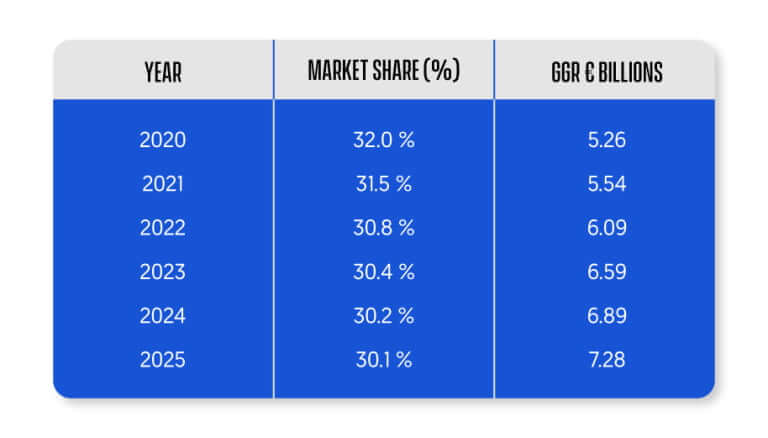 | YEAR | MARKET SHARE (%) | GGR € BILLIONS |
|---|---|---|
| 2020 | 32.0 % | 5.26 |
| 2021 | 31.5 % | 5.54 |
| 2022 | 30.8 % | 6.09 |
| 2023 | 30.4 % | 6.59 |
| 2024 | 30.2 % | 6.89 |
| 2025 | 30.1 % | 7.28 |