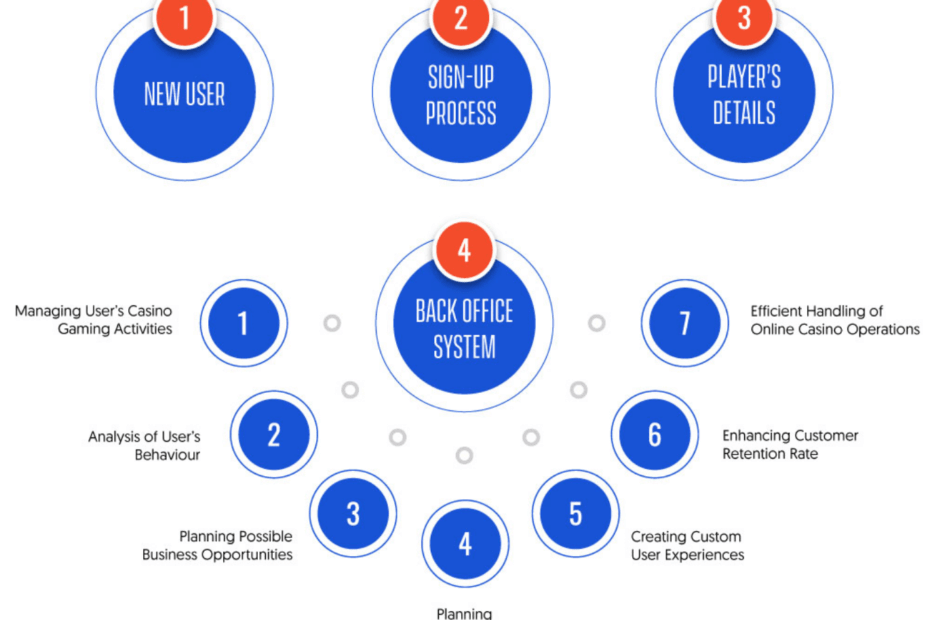 1
NEW USER

2
SIGN-UP PROCESS

3
PLAYER'S DETAILS

4
BACK OFFICE SYSTEM

1
Managing User's Casino Gaming Activities

2
Analysis of User's Behaviour

3
Planning Possible Business Opportunities

4
Planning

5
Creating Custom User Experiences

6
Enhancing Customer Retention Rate

7
Efficient Handling of Online Casino Operations