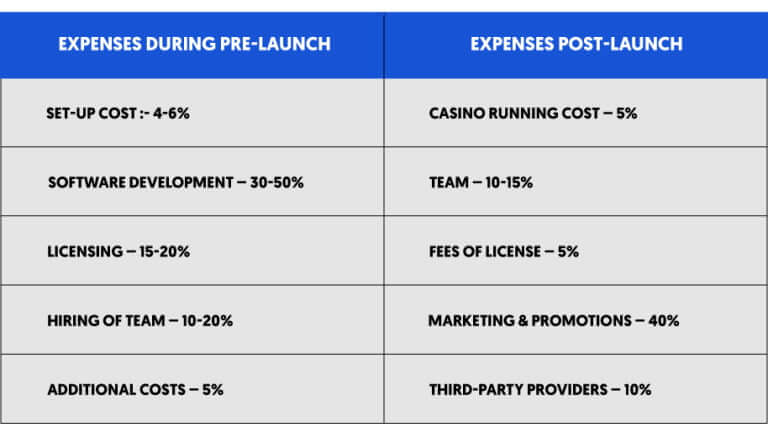 | EXPENSES DURING PRE-LAUNCH | EXPENSES POST-LAUNCH |
|---|---|
| SET-UP COST :- 4-6% | CASINO RUNNING COST – 5% |
| SOFTWARE DEVELOPMENT – 30-50% | TEAM – 10-15% |
| LICENSING – 15-20% | FEES OF LICENSE – 5% |
| HIRING OF TEAM – 10-20% | MARKETING & PROMOTIONS – 40% |
| ADDITIONAL COSTS – 5% | THIRD-PARTY PROVIDERS – 10% |