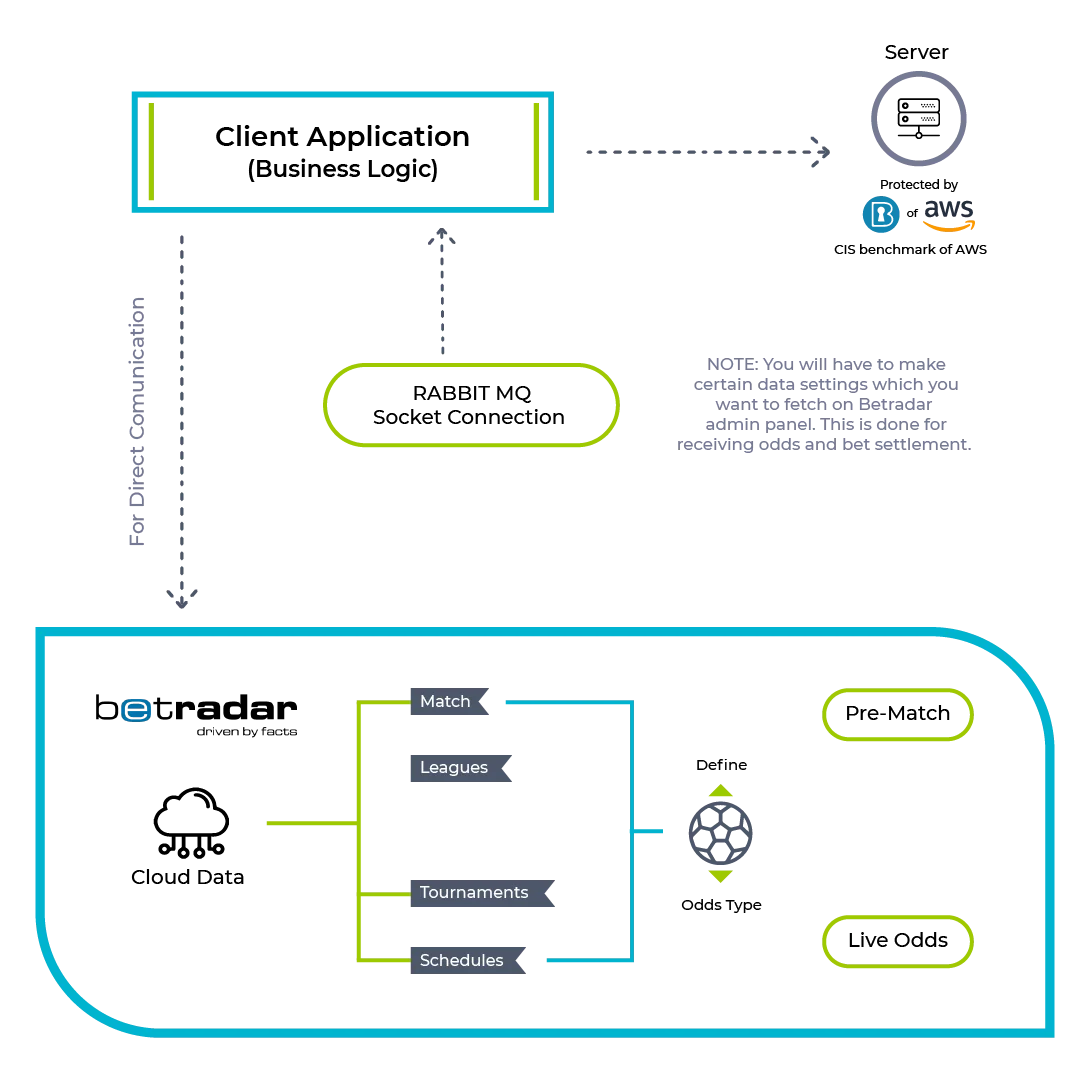 Client Application
(Business Logic)

Server

Protected by

of aws

CIS benchmark of AWS

For Direct Comunication

RABBIT MQ
Socket Connection

NOTE: You will have to make certain data settings which you want to fetch on Betradar admin panel. This is done for receiving odds and bet settlement.

betradar
driven by facts

Cloud Data

Match

Leagues

Tournaments

Schedules

Define

Odds Type

Pre-Match

Live Odds