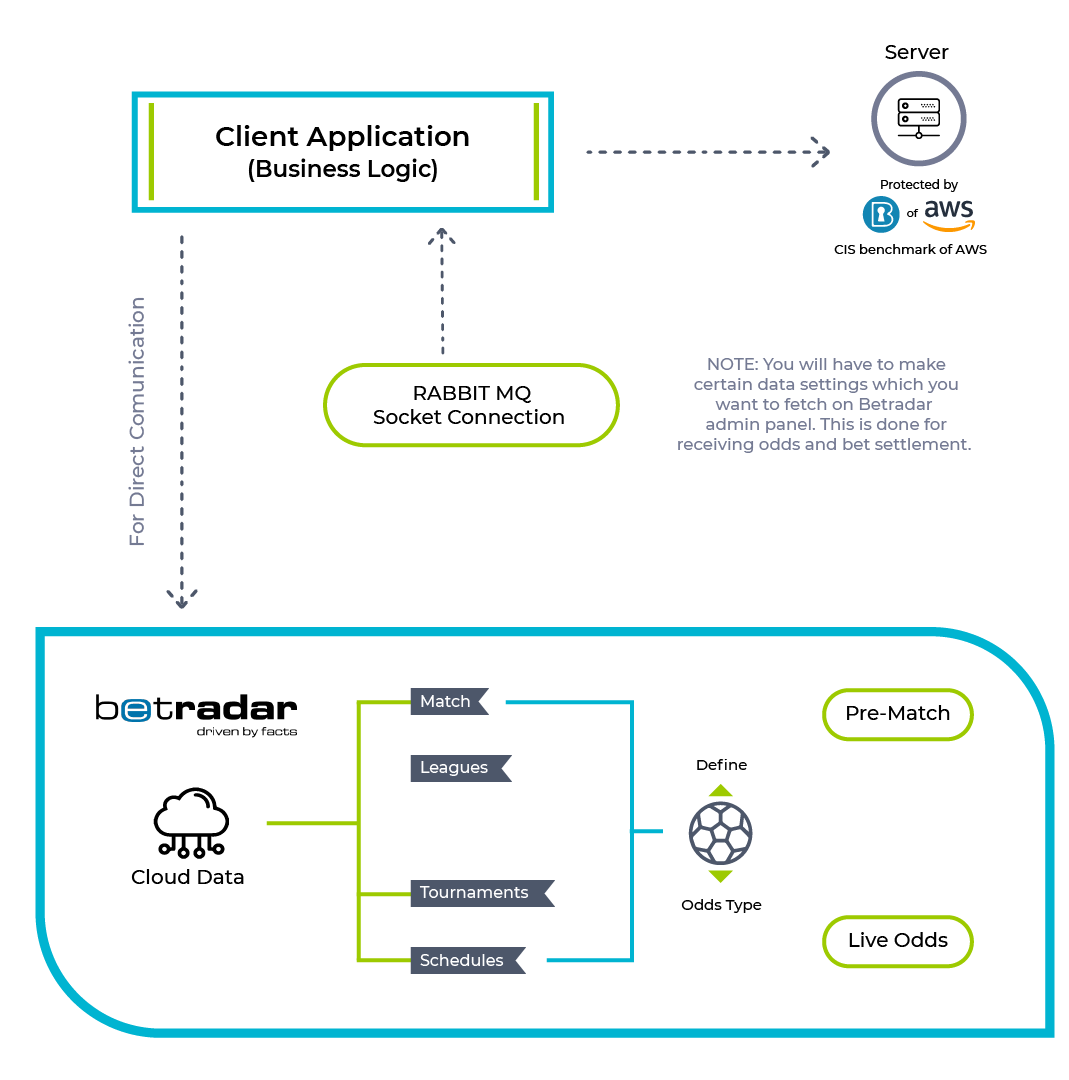 Client Application
(Business Logic)

Server

Protected by
of aws
CIS benchmark of AWS

For Direct Comunication

RABBIT MQ
Socket Connection

NOTE: You will have to make certain data settings which you want to fetch on Betradar admin panel. This is done for receiving odds and bet settlement.

betradar
driven by facts

Cloud Data

Match

Leagues

Tournaments

Schedules

Define

Odds Type

Pre-Match

Live Odds