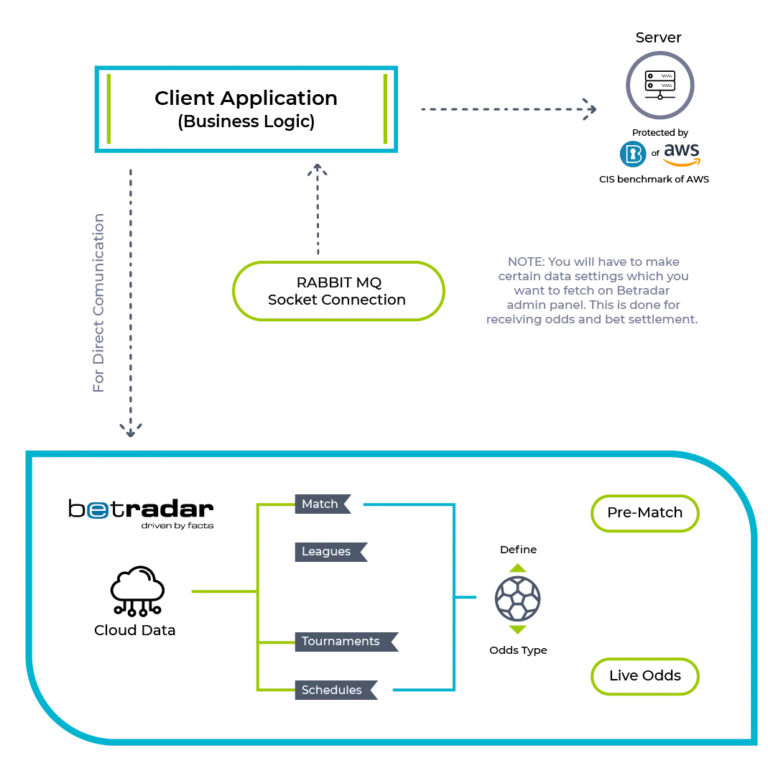 Client Application
(Business Logic)

Server

Protected by
of aws
CIS benchmark of AWS

For Direct Comunication

RABBIT MQ
Socket Connection

NOTE: You will have to make certain data settings which you want to fetch on Betradar admin panel. This is done for receiving odds and bet settlement.

betradar
driven by facts

Cloud Data

Match

Leagues

Tournaments

Schedules

Define

Odds Type

Pre-Match

Live Odds